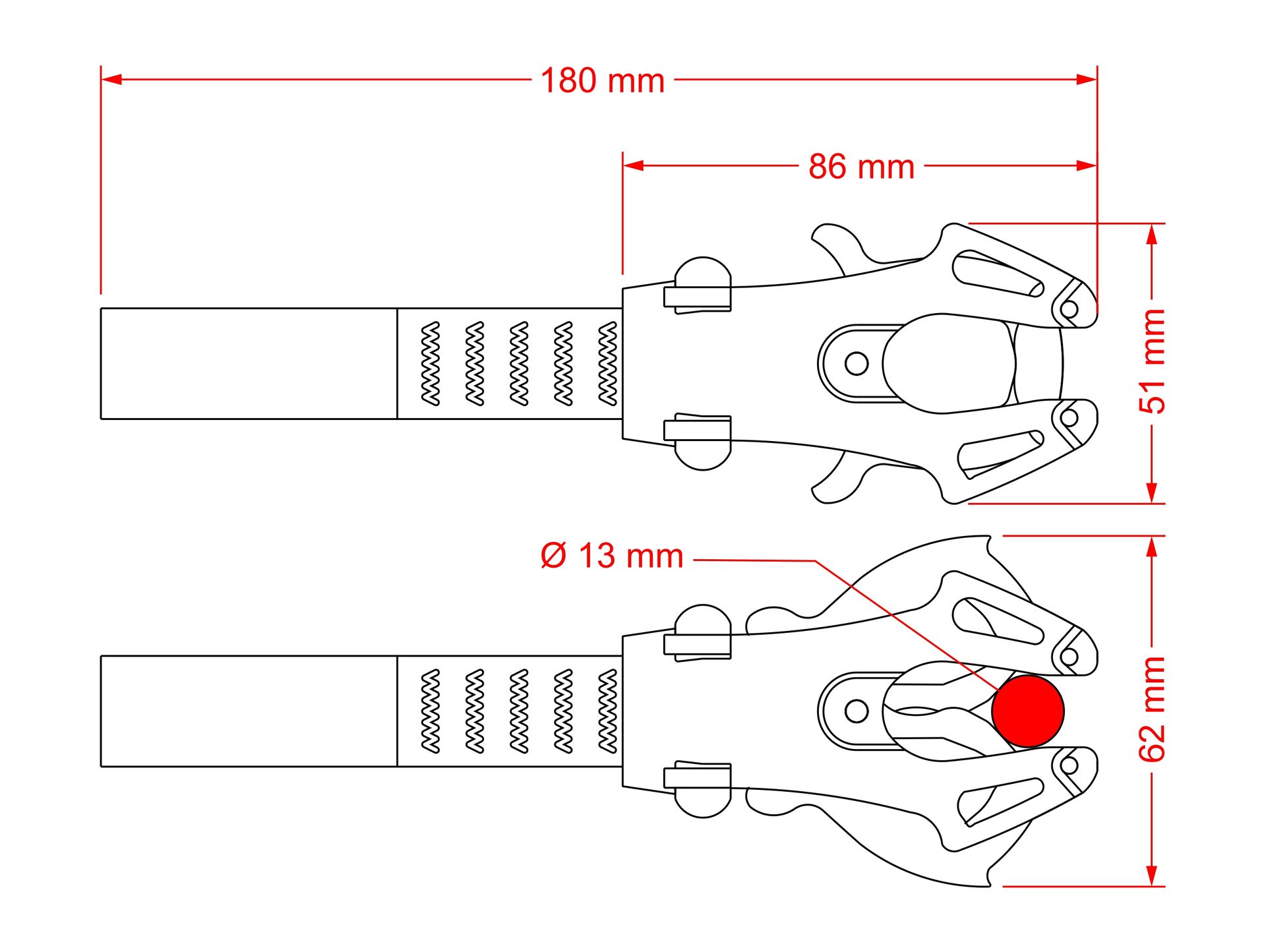 180 mm

86 mm

51 mm

Ø 13 mm

62 mm